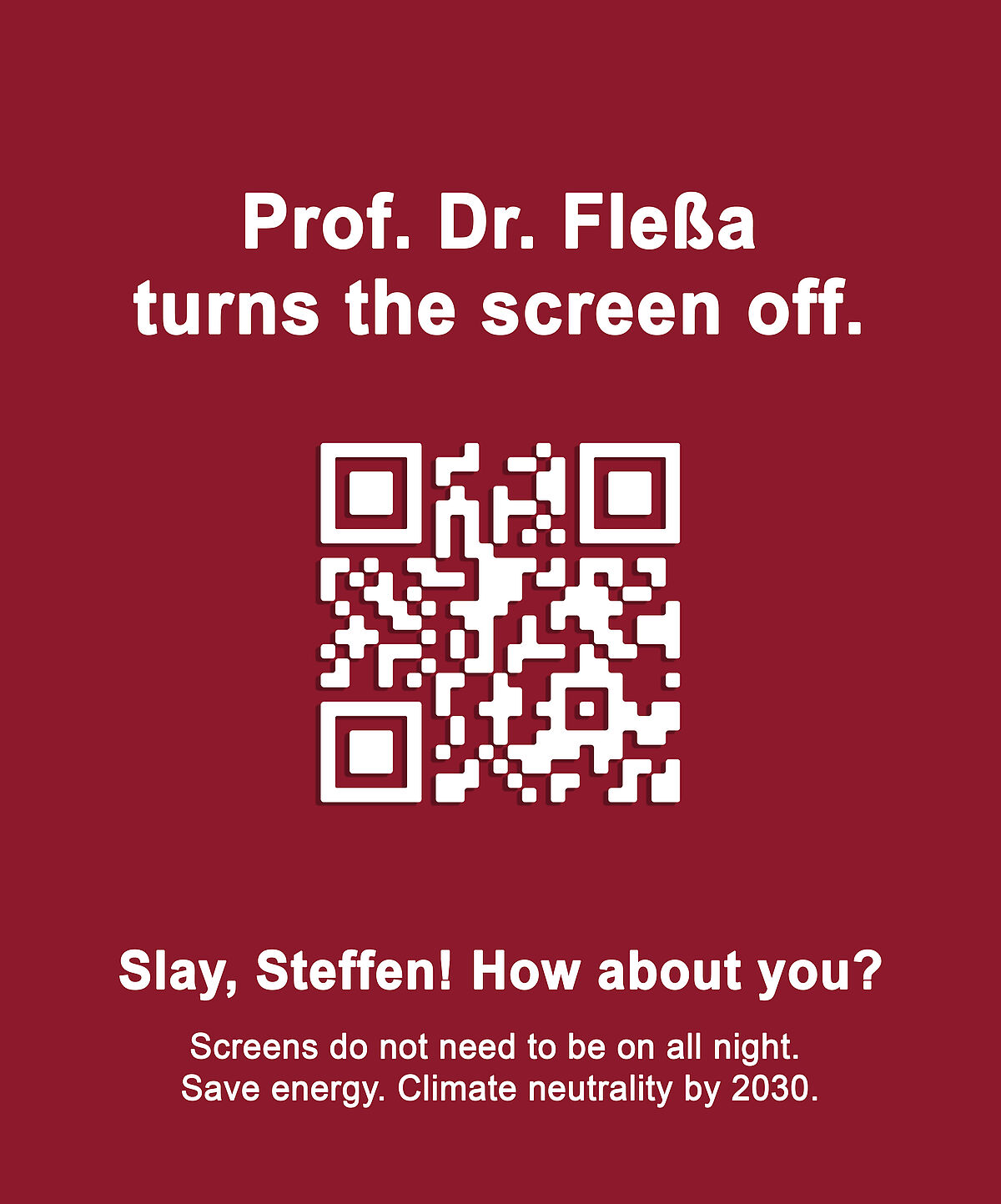 Prof. Dr. Fleßa
turns the screen off.

Slay, Steffen! How about you?

Screens do not need to be on all night.
Save energy. Climate neutrality by 2030.